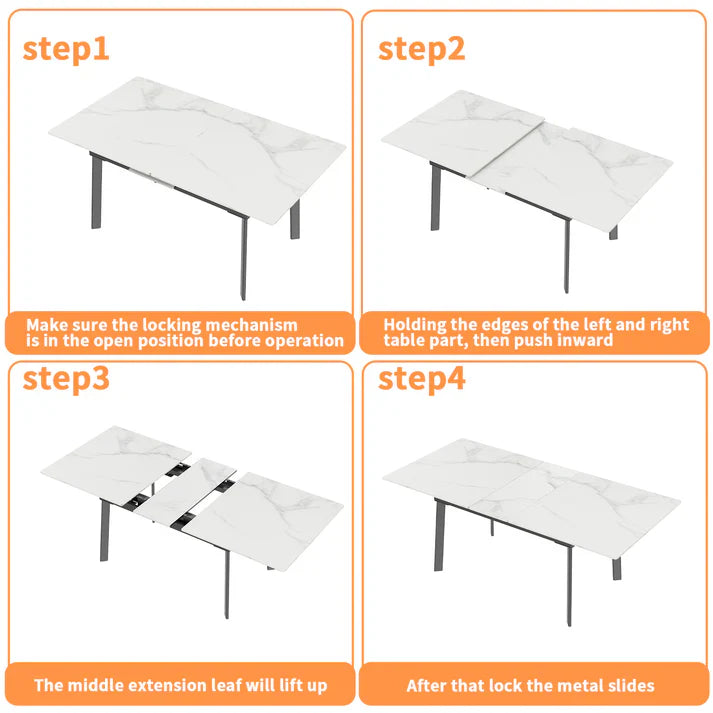 step1

Make sure the locking mechanism is in the open position before operation

step2

Holding the edges of the left and right table part, then push inward

step3

The middle extension leaf will lift up

step4

After that lock the metal slides