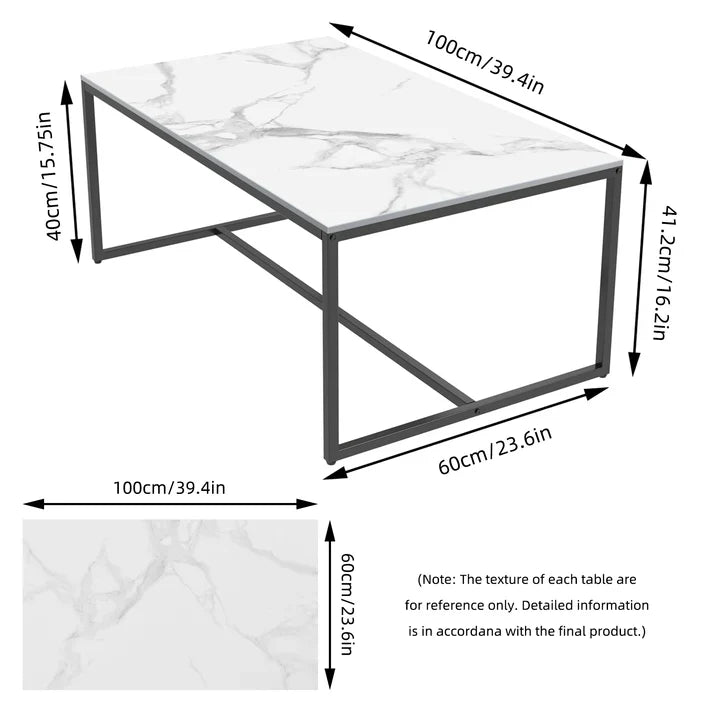 100cm/39.4in

40cm/15.75in

41.2cm/16.2in

60cm/23.6in

100cm/39.4in

60cm/23.6in

(Note: The texture of each table are for reference only. Detailed information is in accordana with the final product.)